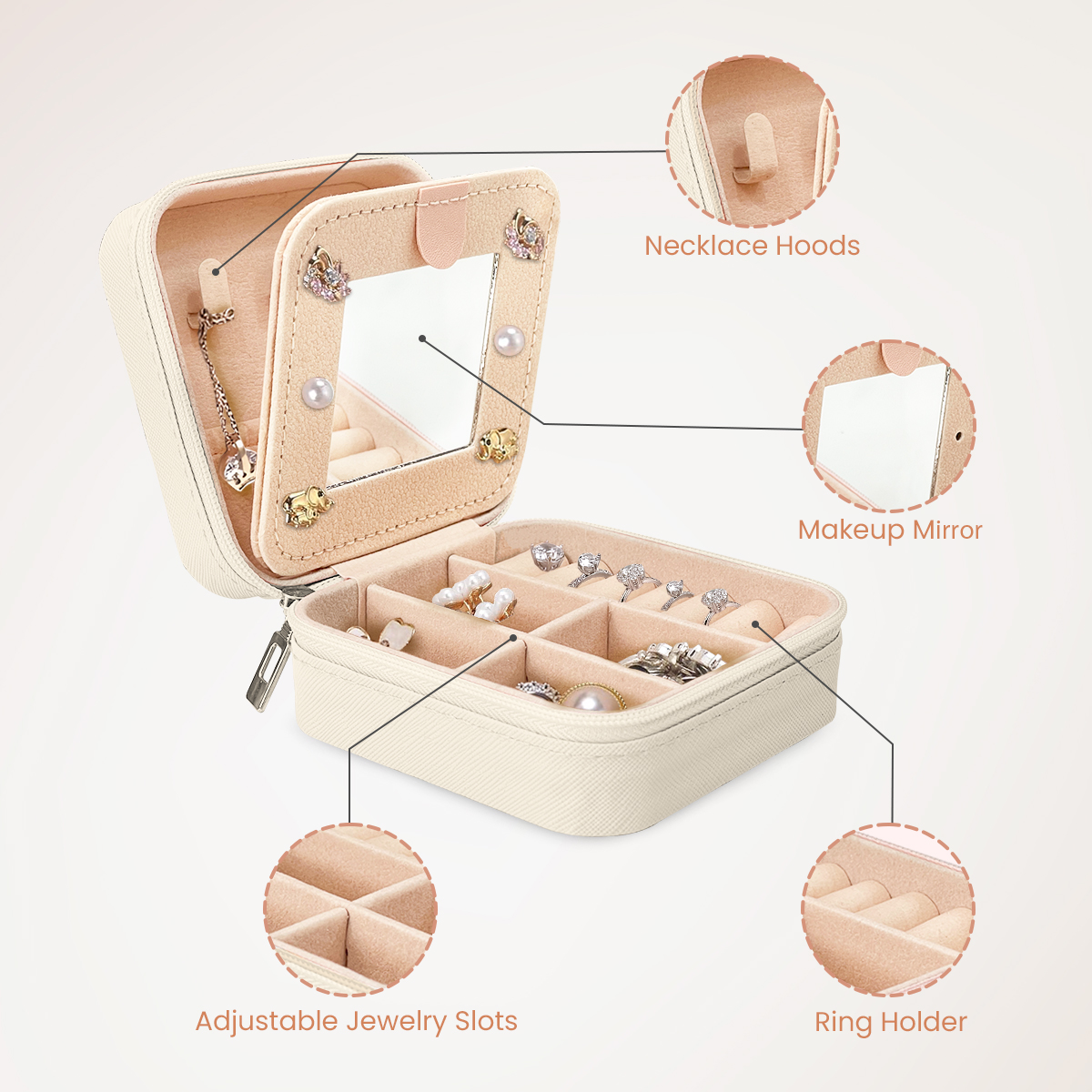 Necklace Hoods

Makeup Mirror

Adjustable Jewelry Slots

Ring Holder