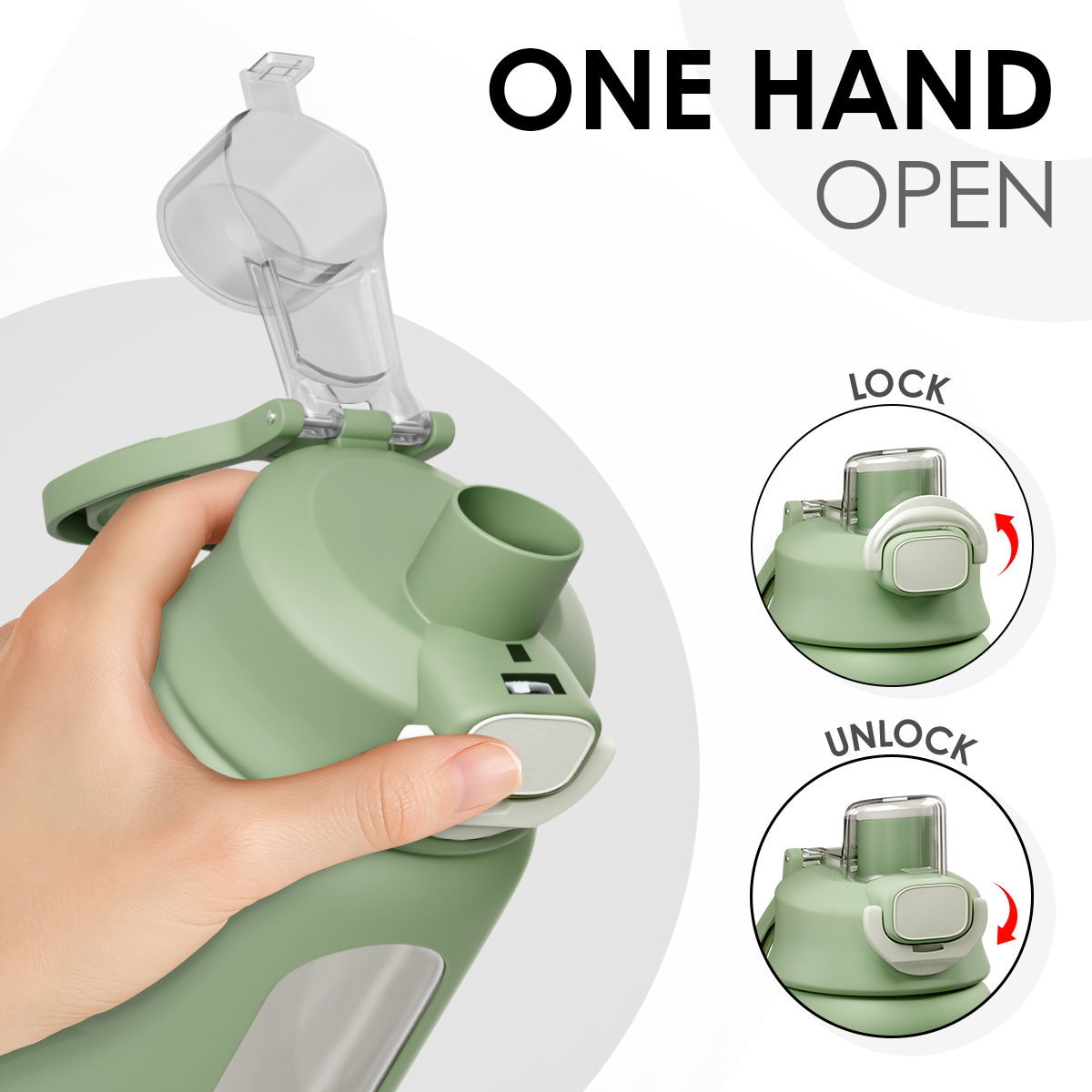 ONE HAND
OPEN

LOCK

UNLOCK